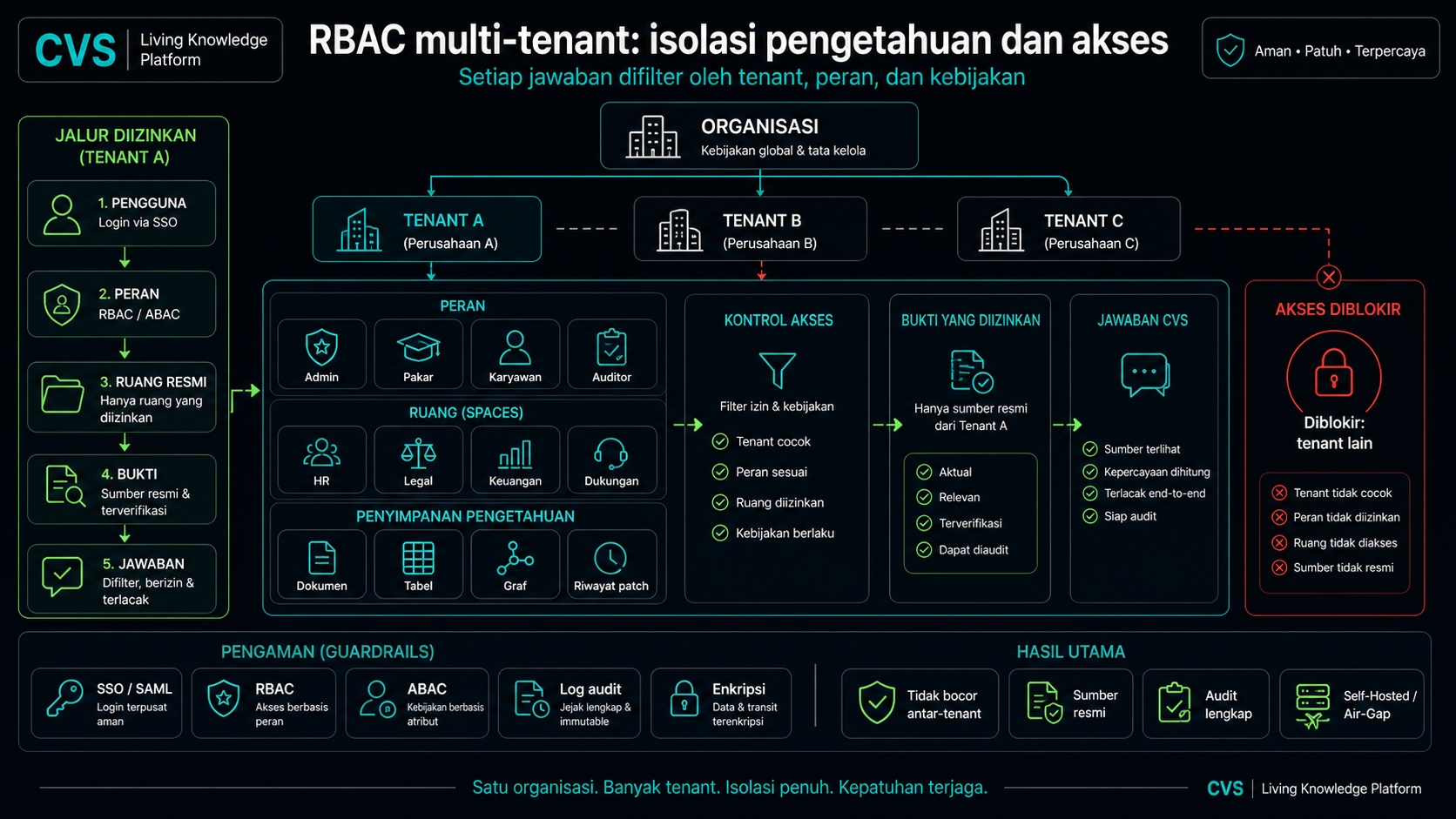 CVS | Living Knowledge Platform

RBAC multi-tenant: isolasi pengetahuan dan akses
Setiap jawaban difilter oleh tenant, peran, dan kebijakan

Aman • Patuh • Terpercaya

JALUR DIIZINKAN (TENANT A)

1. PENGGUNA
Login via SSO

2. PERAN
RBAC / ABAC

3. RUANG RESMI
Hanya ruang yang diizinkan

4. BUKTI
Sumber resmi & terverifikasi

5. JAWABAN
Difilter, berizin & terlacak

ORGANISASI
Kebijakan global & tata kelola

TENANT A
(Perusahaan A)

TENANT B
(Perusahaan B)

TENANT C
(Perusahaan C)

PERAN
Admin
Pakar
Karyawan
Auditor

RUANG (SPACES)
HR
Legal
Keuangan
Dukungan

PENYIMPANAN PENGETAHUAN
Dokumen
Tabel
Graf
Riwayat patch

KONTROL AKSES
Filter izin & kebijakan
Tenant cocok
Peran sesuai
Ruang diizinkan
Kebijakan berlaku

BUKTI YANG DIIZINKAN
Hanya sumber resmi dari Tenant A
Aktual
Relevan
Terverifikasi
Dapat diaudit

JAWABAN CVS
Sumber terlihat
Kepercayaan dihitung
Terlacak end-to-end
Siap audit

AKSES DIBLOKIR
Diblokir:
tenant lain
Tenant tidak cocok
Peran tidak diizinkan
Ruang tidak diakses
Sumber tidak resmi

PENGAMAN (GUARDRAILS)
SSO / SAML
Login terpusat aman
RBAC
Akses berbasis peran
ABAC
Kebijakan berbasis atribut
Log audit
Jejak lengkap & immutable
Enkripsi
Data & transit terenkripsi

HASIL UTAMA
Tidak bocor antar-tenant
Sumber resmi
Audit lengkap
Self-Hosted / Air-Gap

Satu organisasi. Banyak tenant. Isolasi penuh. Kepatuhan terjaga.

CVS | Living Knowledge Platform